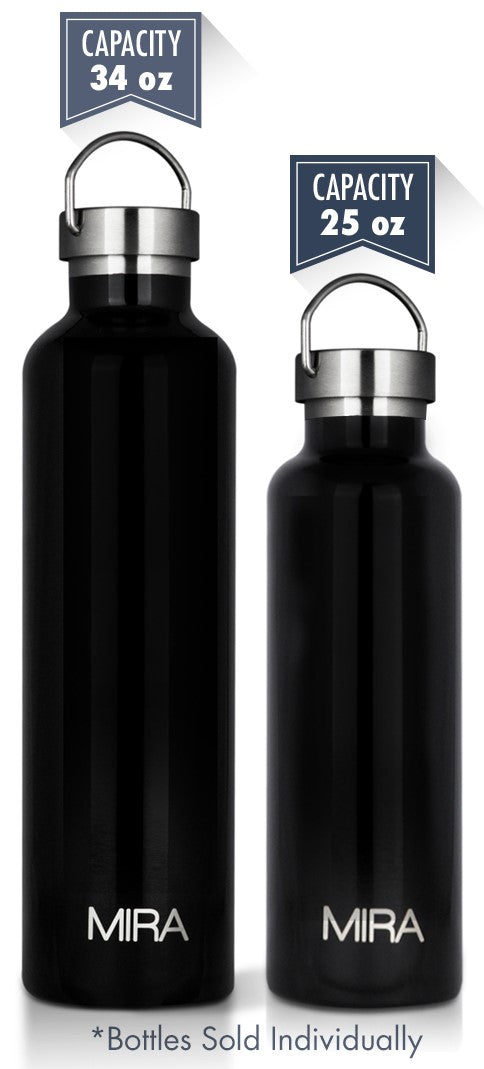 CAPACITY
34 oz

CAPACITY
25 oz

MIRA

MIRA

*Bottles Sold Individually