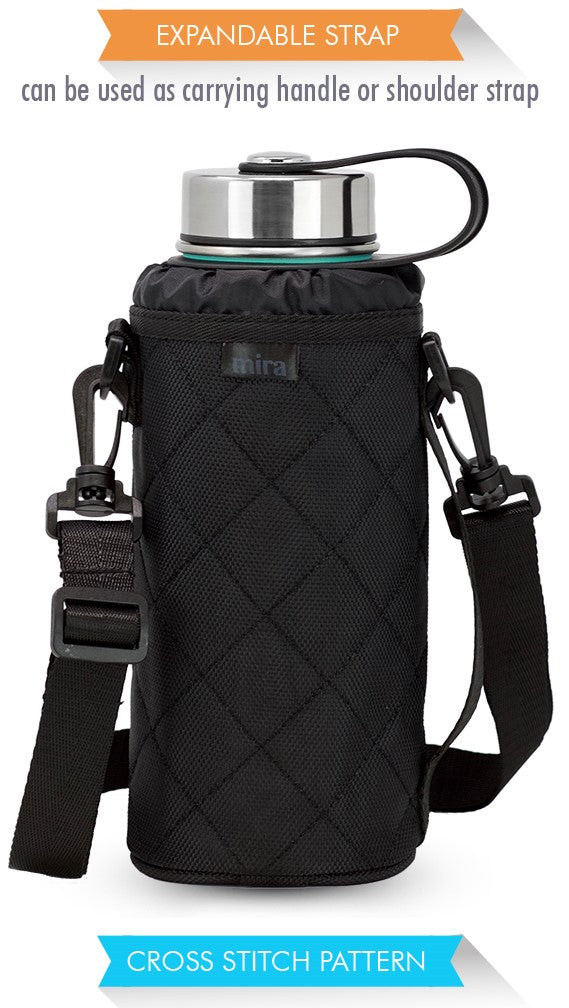 EXPANDABLE STRAP

can be used as carrying handle or shoulder strap

mira

CROSS STITCH PATTERN