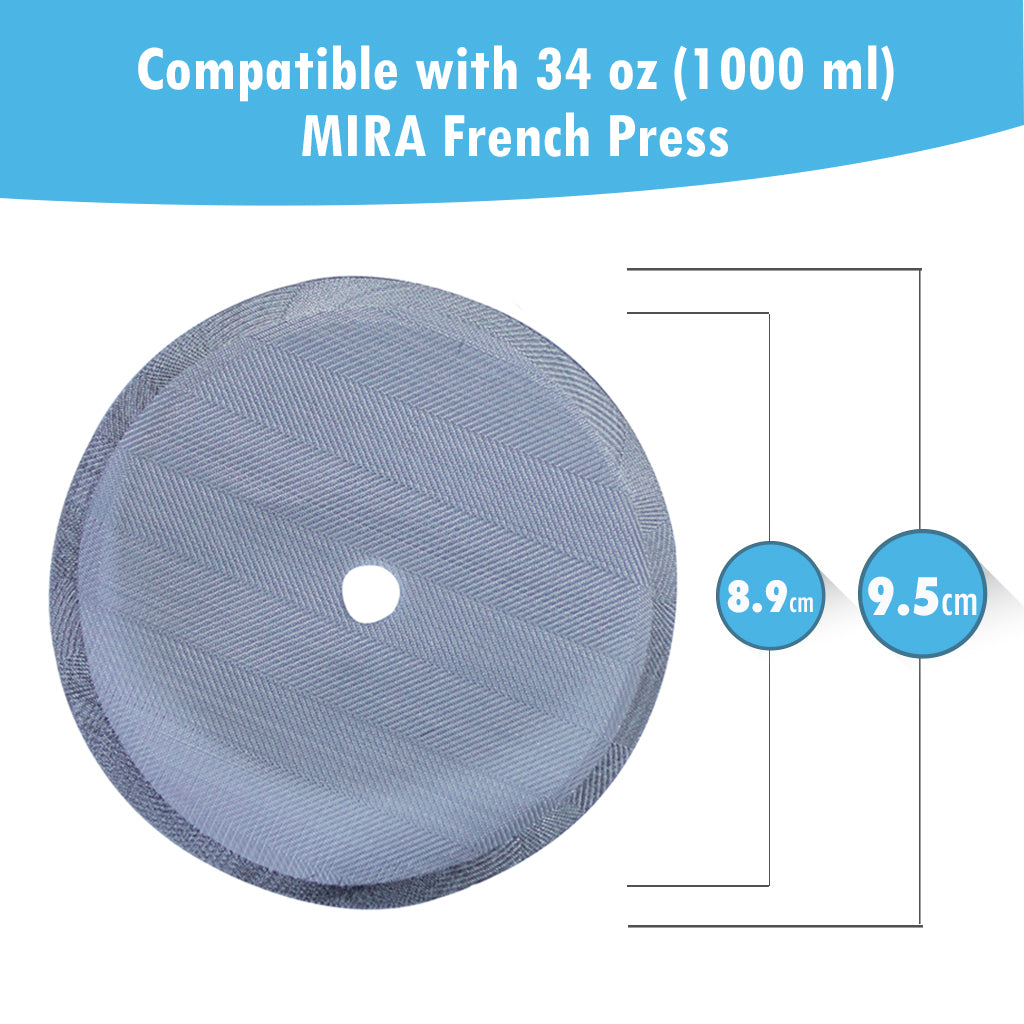 Compatible with 34 oz (1000 ml) MIRA French Press

8.9cm

9.5cm