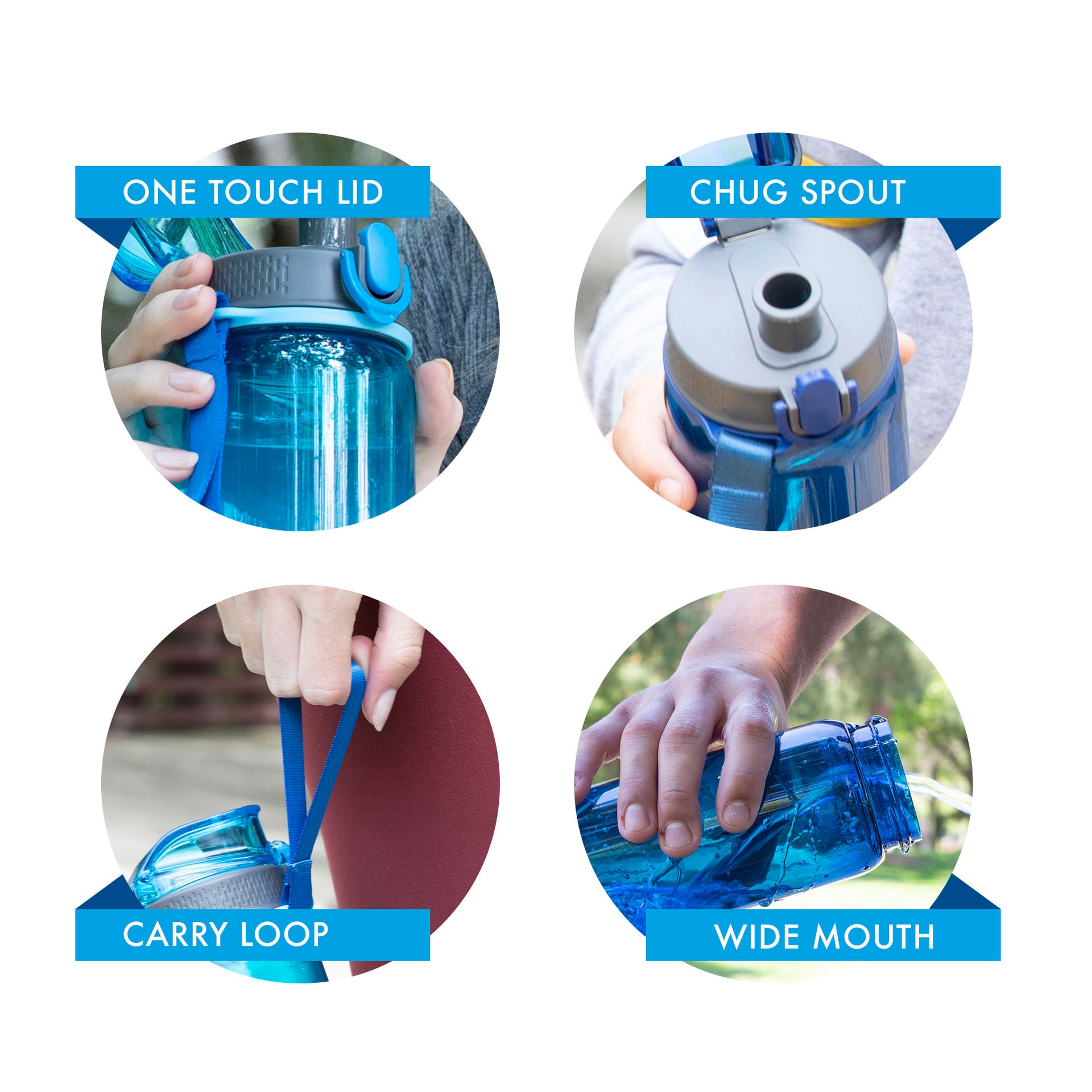 ONE TOUCH LID

CHUG SPOUT

CARRY LOOP

WIDE MOUTH